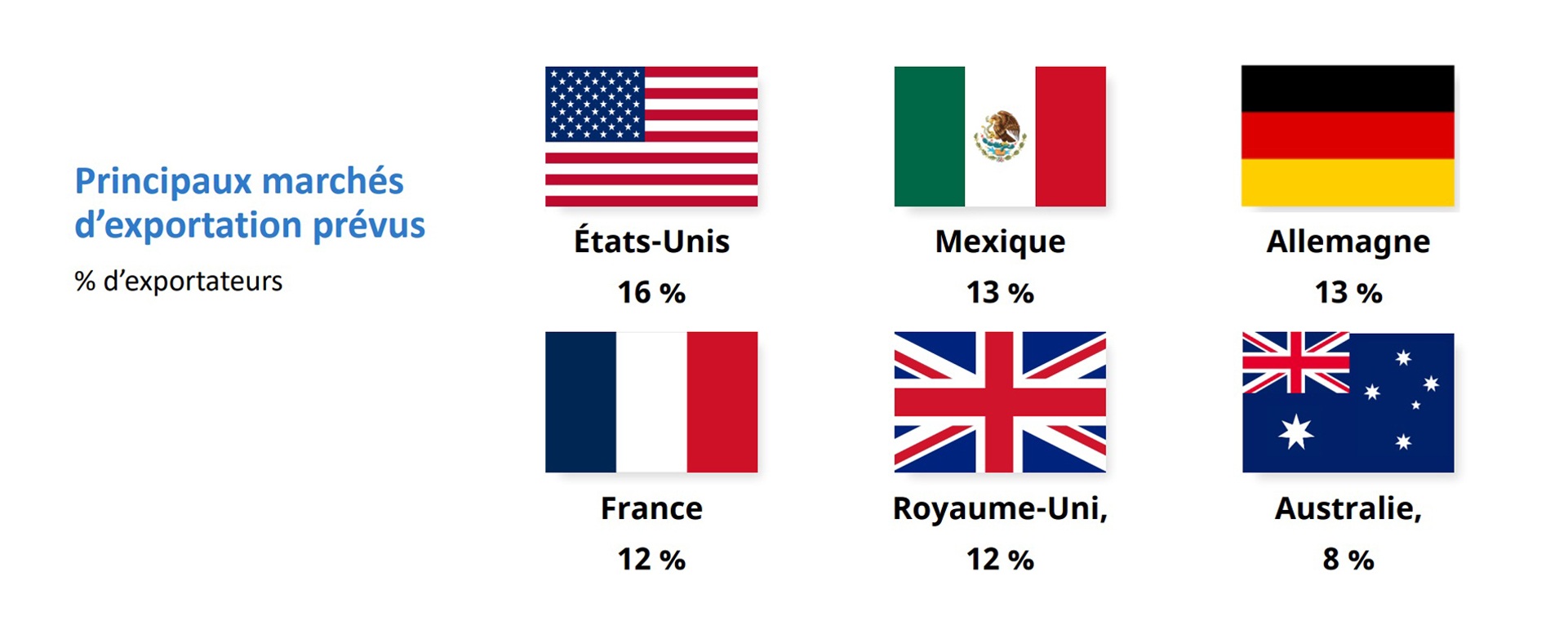 Principaux marchés d’exportation prévus

% d’exportateurs

États-Unis
16 %

Mexique
13 %

Allemagne
13 %

France
12 %

Royaume-Uni,
12 %

Australie,
8 %