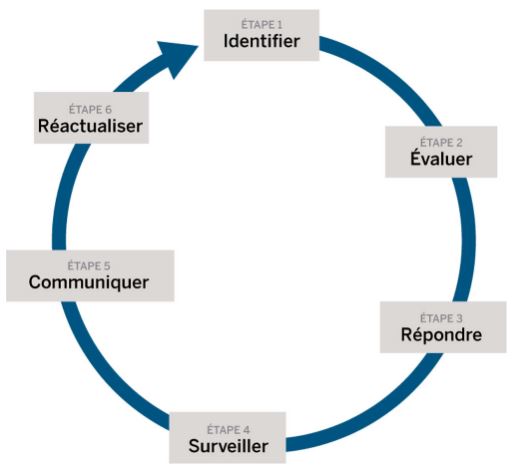 ÉTAPE 1
Identifier

ÉTAPE 2
Évaluer

ÉTAPE 3
Répondre

ÉTAPE 4
Surveiller

ÉTAPE 5
Communiquer

ÉTAPE 6
Réactualiser