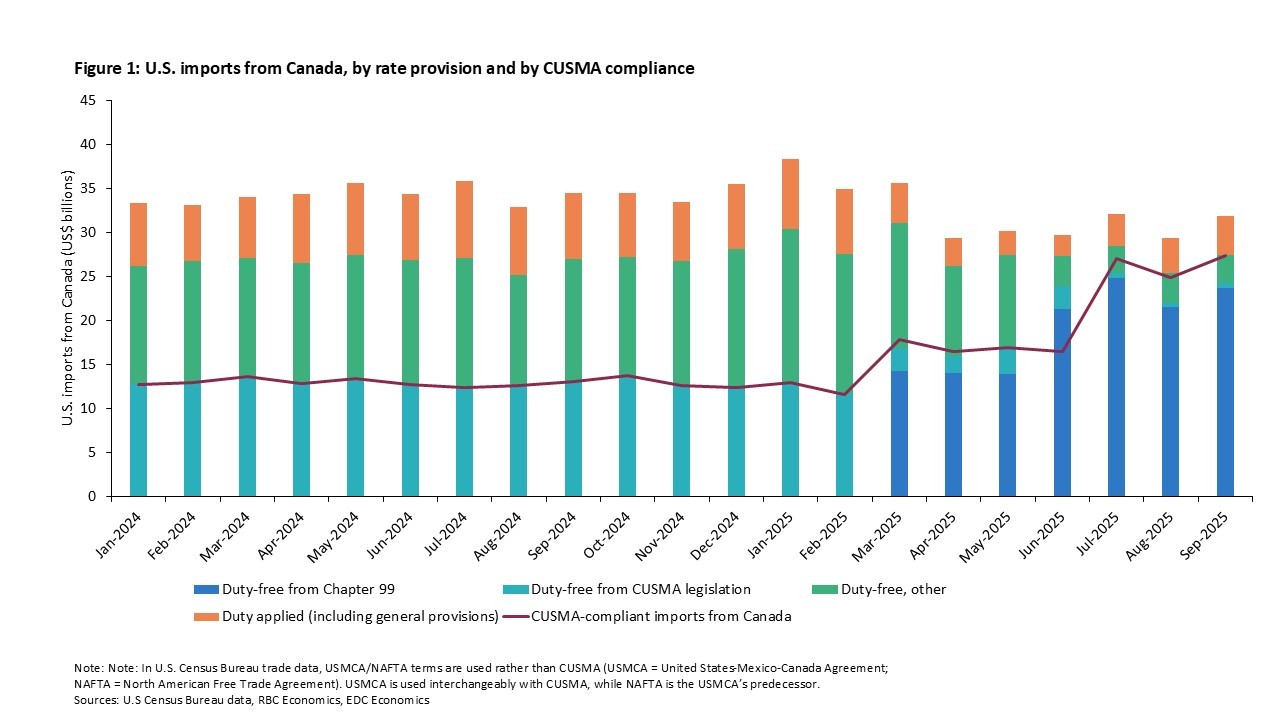 Figure 1: U.S. imports from Canada, by rate provision and by CUSMA compliance

U.S. imports from Canada (US$ billions)

45
40
35
30
25
20
15
10
5
0

Jan-2024 Feb-2024 Mar-2024 Apr-2024 May-2024 Jun-2024 Jul-2024 Aug-2024 Sep-2024 Oct-2024 Nov-2024 Dec-2024 Jan-2025 Feb-2025 Mar-2025 Apr-2025 May-2025 Jun-2025 Jul-2025 Aug-2025 Sep-2025

Duty-free from Chapter 99
Duty-free from CUSMA legislation
Duty-free, other
Duty applied (including general provisions)
CUSMA-compliant imports from Canada

Note: Note: In U.S. Census Bureau trade data, USMCA/NAFTA terms are used rather than CUSMA (USMCA = United States-Mexico-Canada Agreement; NAFTA = North American Free Trade Agreement). USMCA is used interchangeably with CUSMA, while NAFTA is the USMCA's predecessor.
Sources: U.S Census Bureau data, RBC Economics, EDC Economics