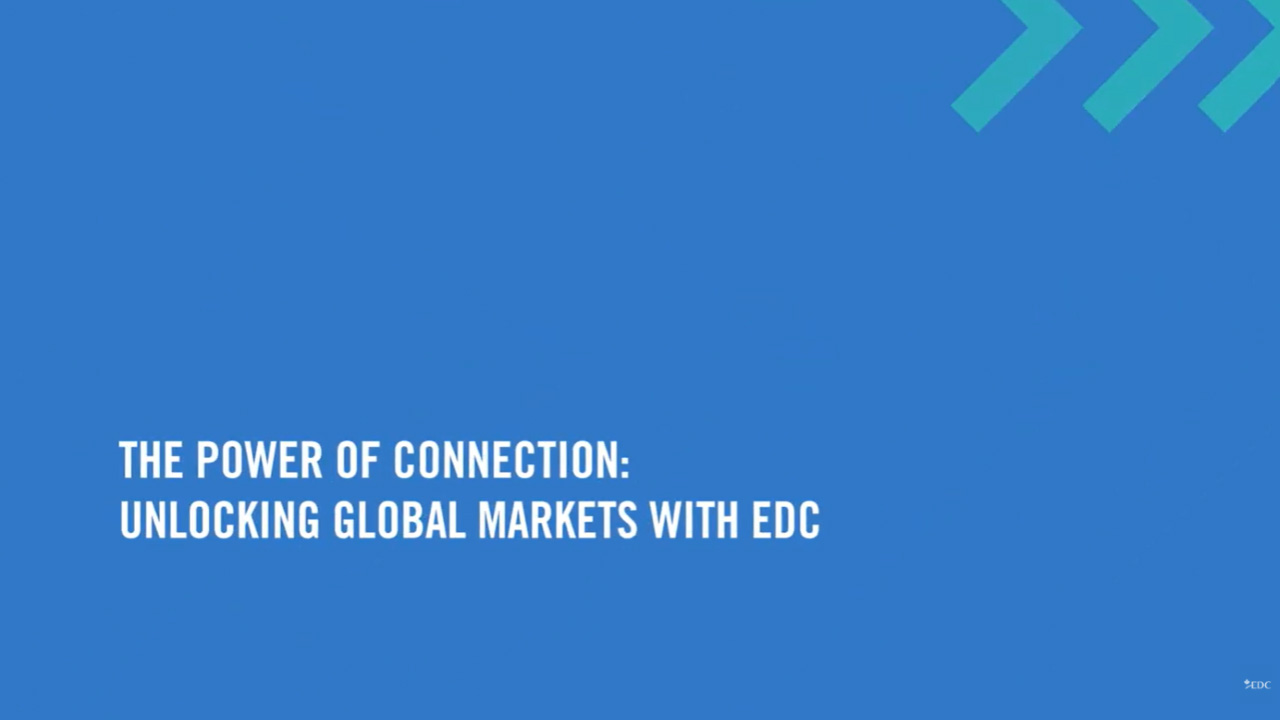 THE POWER OF CONNECTION:
UNLOCKING GLOBAL MARKETS WITH EDC

EDC