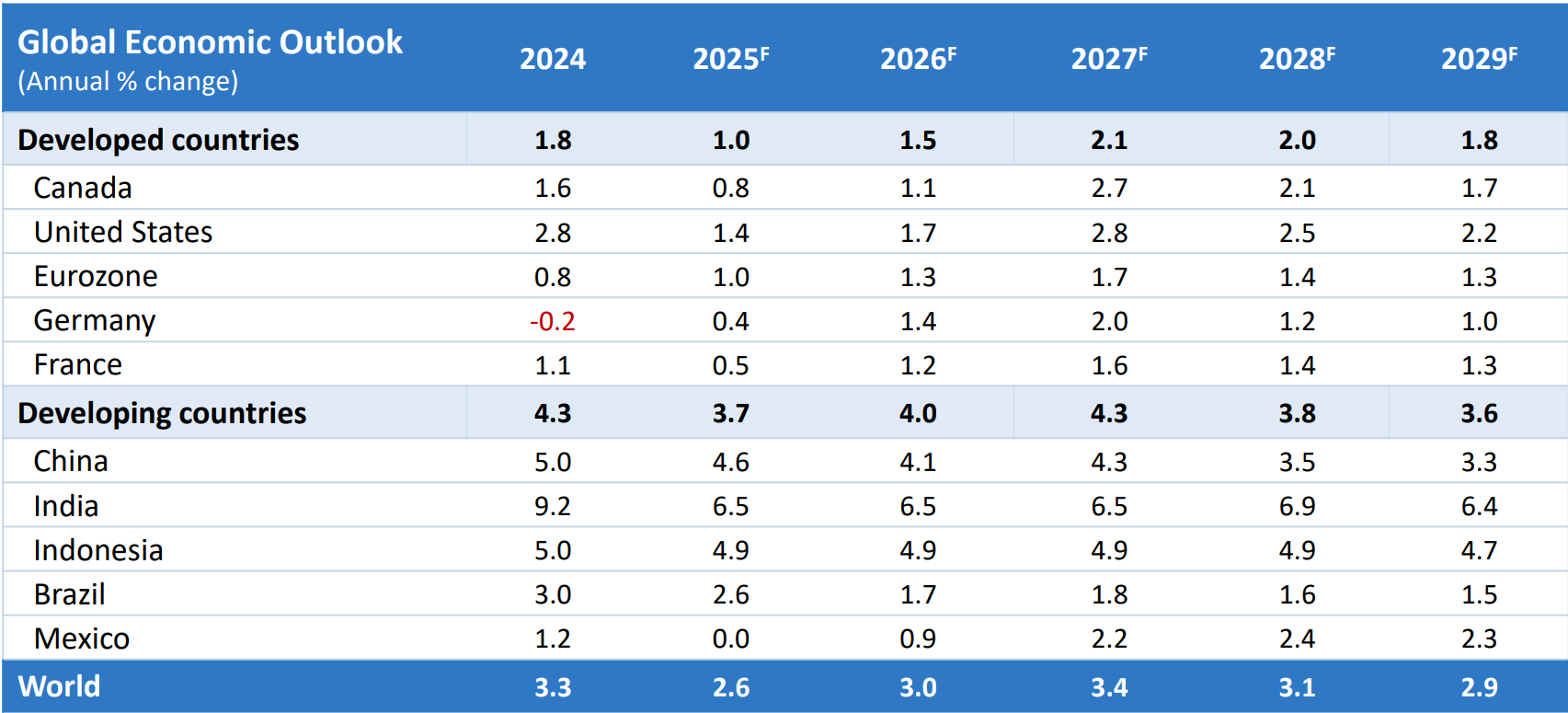 | Global Economic Outlook (Annual % change) | 2024 | 2025$^F$ | 2026$^F$ | 2027$^F$ | 2028$^F$ | 2029$^F$ |
|---|---|---|---|---|---|---|
| Developed countries | 1.8 | 1.0 | 1.5 | 2.1 | 2.0 | 1.8 |
| Canada | 1.6 | 0.8 | 1.1 | 2.7 | 2.1 | 1.7 |
| United States | 2.8 | 1.4 | 1.7 | 2.8 | 2.5 | 2.2 |
| Eurozone | 0.8 | 1.0 | 1.3 | 1.7 | 1.4 | 1.3 |
| Germany | -0.2 | 0.4 | 1.4 | 2.0 | 1.2 | 1.0 |
| France | 1.1 | 0.5 | 1.2 | 1.6 | 1.4 | 1.3 |
| Developing countries | 4.3 | 3.7 | 4.0 | 4.3 | 3.8 | 3.6 |
| China | 5.0 | 4.6 | 4.1 | 4.3 | 3.5 | 3.3 |
| India | 9.2 | 6.5 | 6.5 | 6.5 | 6.9 | 6.4 |
| Indonesia | 5.0 | 4.9 | 4.9 | 4.9 | 4.9 | 4.7 |
| Brazil | 3.0 | 2.6 | 1.7 | 1.8 | 1.6 | 1.5 |
| Mexico | 1.2 | 0.0 | 0.9 | 2.2 | 2.4 | 2.3 |
| World | 3.3 | 2.6 | 3.0 | 3.4 | 3.1 | 2.9 |