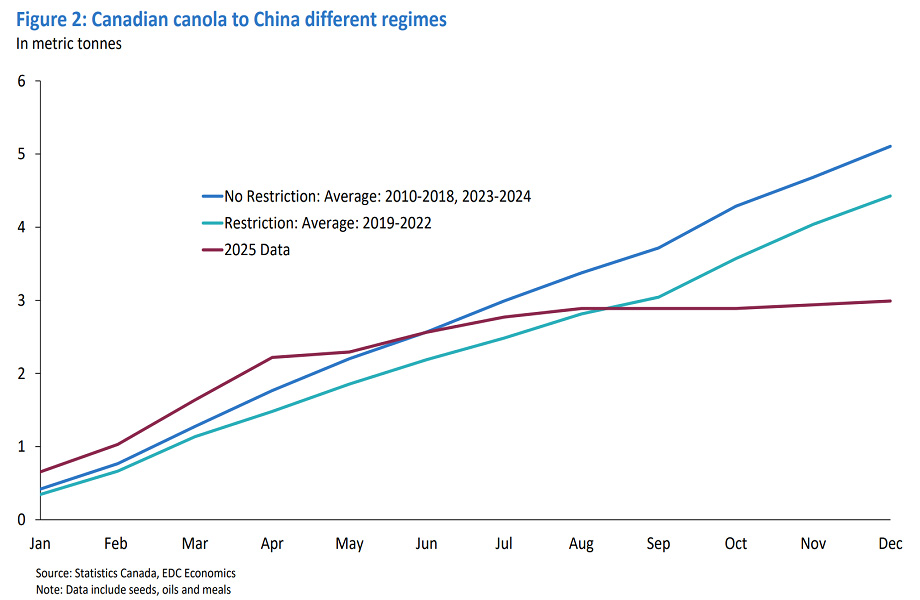 Figure 2: Canadian canola to China different regimes
In metric tonnes

6
5
4
3
2
1
0

No Restriction: Average: 2010-2018, 2023-2024
Restriction: Average: 2019-2022
2025 Data

Jan Feb Mar Apr May Jun Jul Aug Sep Oct Nov Dec

Source: Statistics Canada, EDC Economics
Note: Data include seeds, oils and meals