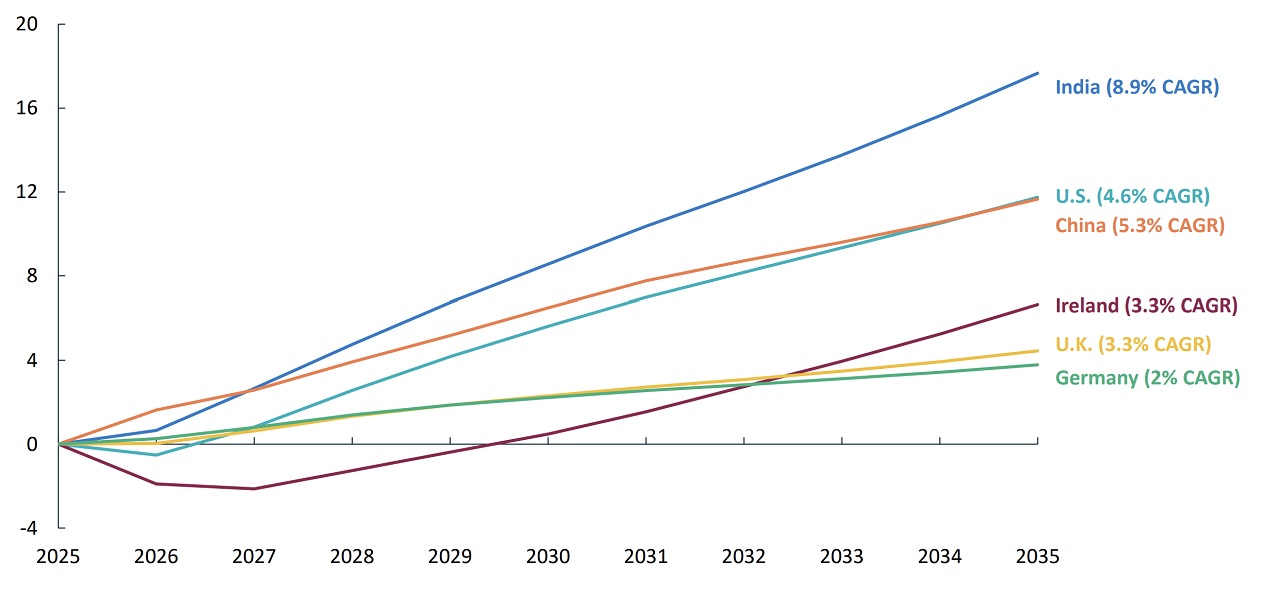 20
16
12
8
4
0
-4

2025 2026 2027 2028 2029 2030 2031 2032 2033 2034 2035

India (8.9% CAGR)
U.S. (4.6% CAGR)
China (5.3% CAGR)
Ireland (3.3% CAGR)
U.K. (3.3% CAGR)
Germany (2% CAGR)