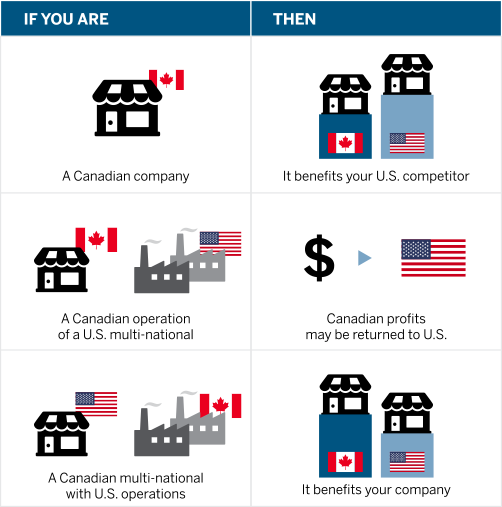 | IF YOU ARE | THEN |
|---|---|
| A Canadian company | It benefits your U.S. competitor |
| A Canadian operation of a U.S. multi-national | $ Canadian profits may be returned to U.S. |
| A Canadian multi-national with U.S. operations | It benefits your company |